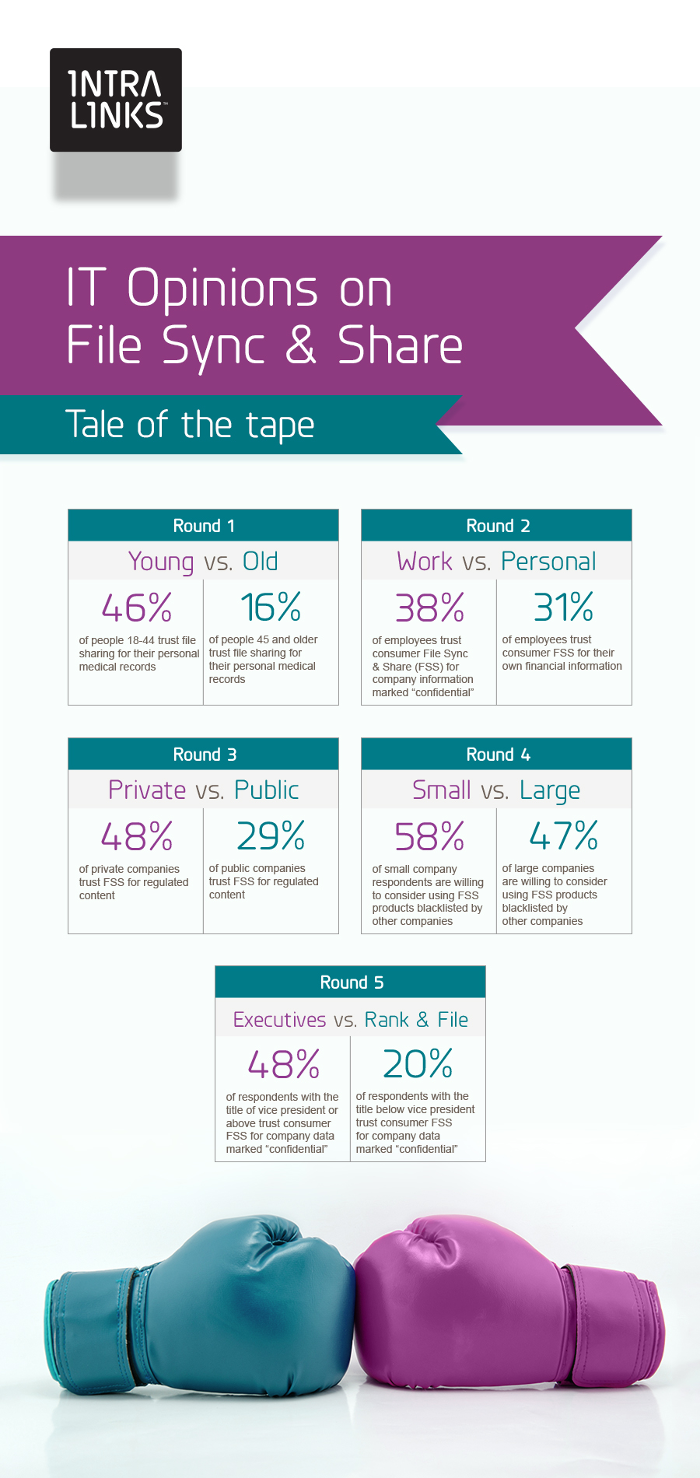 INTRA LINKS

IT Opinions on File Sync & Share

Tale of the tape

Round 1

Young vs. Old

46%
of people 18-44 trust file sharing for their personal medical records

16%
of people 45 and older trust file sharing for their personal medical records

Round 2

Work vs. Personal

38%
of employees trust consumer File Sync & Share (FSS) for company information marked "confidential"

31%
of employees trust consumer FSS for their own financial information

Round 3

Private vs. Public

48%
of private companies trust FSS for regulated content

29%
of public companies trust FSS for regulated content

Round 4

Small vs. Large

58%
of small company respondents are willing to consider using FSS products blacklisted by other companies

47%
of large companies are willing to consider using FSS products blacklisted by other companies

Round 5

Executives vs. Rank & File

48%
of respondents with the title of vice president or above trust consumer FSS for company data marked "confidential"

20%
of respondents with the title below vice president trust consumer FSS for company data marked "confidential"