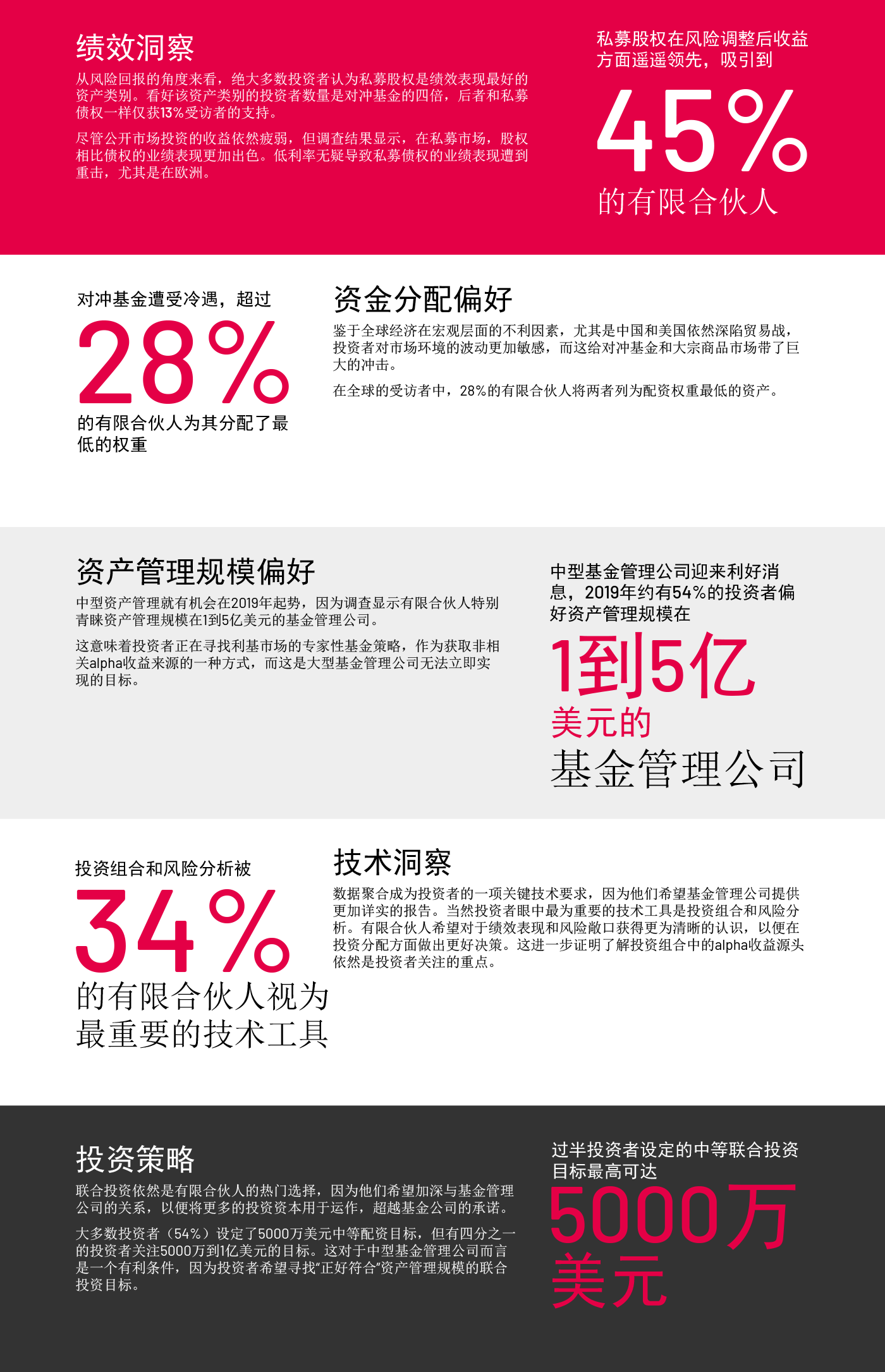 绩效洞察

从风险回报的角度来看，绝大多数投资者认为私募股权是绩效表现最好的资产类别。看好该资产类别的投资者数量是对冲基金的四倍，后者和私募债权一样仅获13%受访者的支持。

尽管公开市场投资的收益依然疲弱，但调查结果显示，在私募市场，股权相比债权的业绩表现更加出色。低利率无疑导致私募债权的业绩表现遭到重击，尤其是在欧洲。

私募股权在风险调整后收益方面遥遥领先，吸引到

45%

的有限合伙人

对冲基金遭受冷遇，超过

28%

的有限合伙人为其分配了最低的权重

资金分配偏好

鉴于全球经济在宏观层面的不利因素，尤其是中国和美国依然深陷贸易战，投资者对市场环境的波动更加敏感，而这给对冲基金和大宗商品市场带了巨大的冲击。

在全球的受访者中，28%的有限合伙人将两者列为配资权重最低的资产。

资产管理规模偏好

中型资产管理就有机会在2019年起势，因为调查显示有限合伙人特别青睐资产管理规模在1到5亿美元的基金管理公司。

这意味着投资者正在寻找利基市场的专家性基金策略，作为获取非相关alpha收益来源的一种方式，而这是大型基金管理公司无法立即实现的目标。

中型基金管理公司迎来利好消息，2019年约有54%的投资者偏好资产管理规模在

1到5亿

美元的

基金管理公司

投资组合和风险分析被

34%

的有限合伙人视为最重要的技术工具

技术洞察

数据聚合成为投资者的一项关键技术要求，因为他们希望基金管理公司提供更加详实的报告。当然投资者眼中最为重要的技术工具是投资组合和风险分析。有限合伙人希望对于绩效表现和风险敞口获得更为清晰的认识，以便在投资分配方面做出更好决策。这进一步证明了解投资组合中的alpha收益源头依然是投资者关注的重点。

投资策略

联合投资依然是有限合伙人的热门选择，因为他们希望加深与基金管理公司的关系，以便将更多的投资资本用于运作，超越基金公司的承诺。

大多数投资者（54%）设定了5000万美元中等配资目标，但有四分之一的投资者关注5000万到1亿美元的目标。这对于中型基金管理公司而言是一个有利条件，因为投资者希望寻找"正好符合"资产管理规模的联合投资目标。

过半投资者设定的中等联合投资目标最高可达

5000万

美元