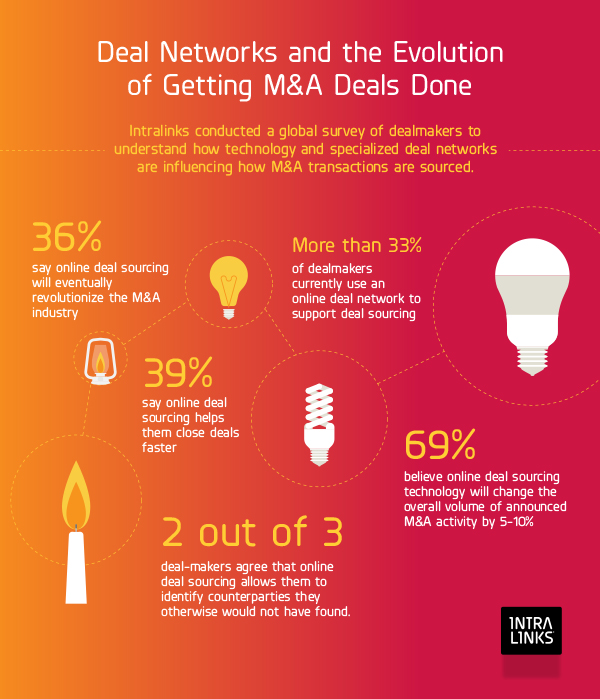 Deal Networks and the Evolution of Getting M&A Deals Done

Intralinks conducted a global survey of dealmakers to understand how technology and specialized deal networks are influencing how M&A transactions are sourced.

36%
say online deal sourcing will eventually revolutionize the M&A industry

More than 33%
of dealmakers currently use an online deal network to support deal sourcing

39%
say online deal sourcing helps them close deals faster

69%
believe online deal sourcing technology will change the overall volume of announced M&A activity by 5-10%

2 out of 3
deal-makers agree that online deal sourcing allows them to identify counterparties they otherwise would not have found.

INTRA LINKS